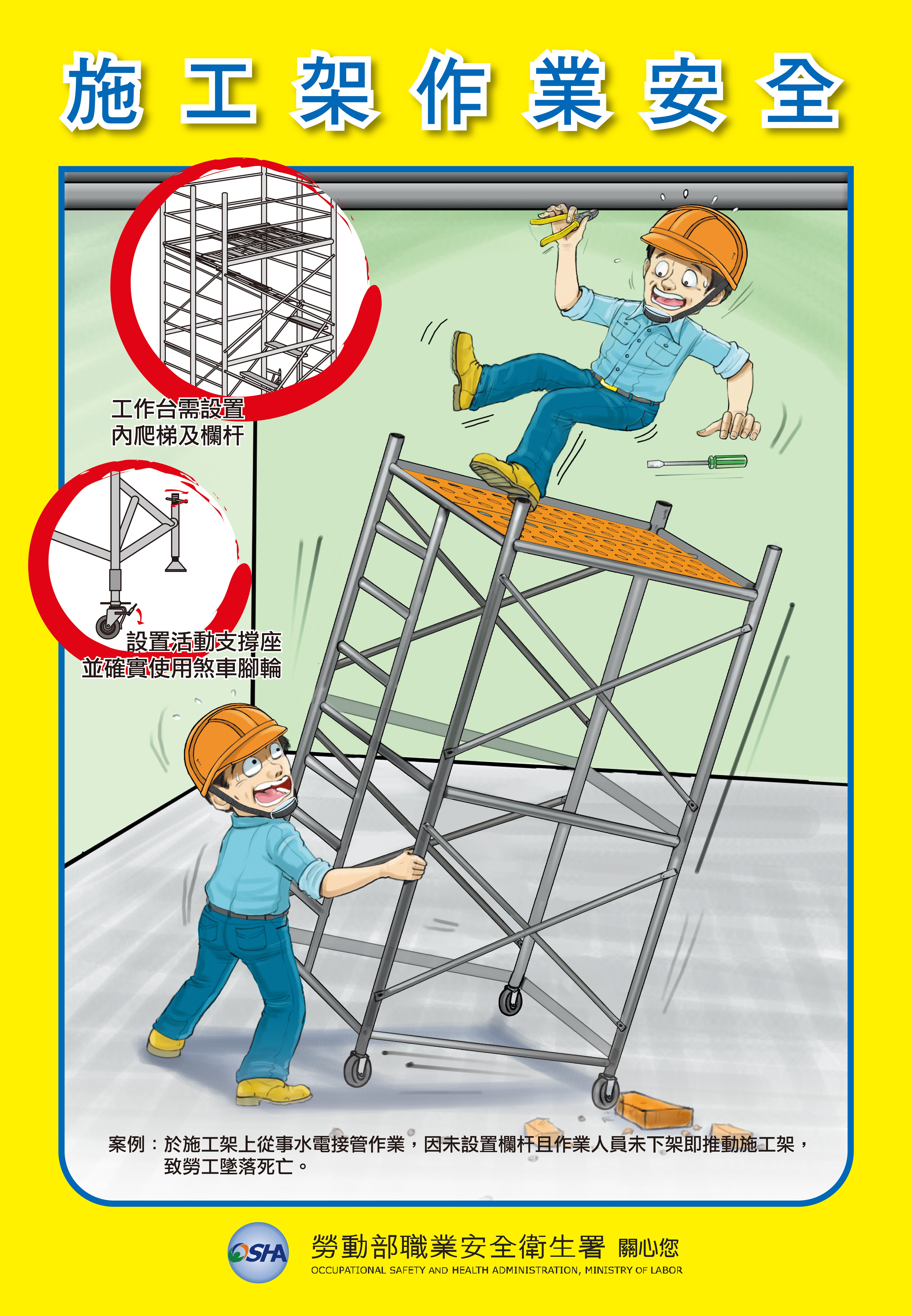 施工架作業安全

工作台需設置
內爬梯及欄杆

設置活動支撐座
並確實使用煞車腳輪

案例：於施工架上從事水電接管作業，因未設置欄杆且作業人員未下架即推動施工架，致勞工墜落死亡。

OSHA 勞動部職業安全衛生署 關心您
OCCUPATIONAL SAFETY AND HEALTH ADMINISTRATION, MINISTRY OF LABOR