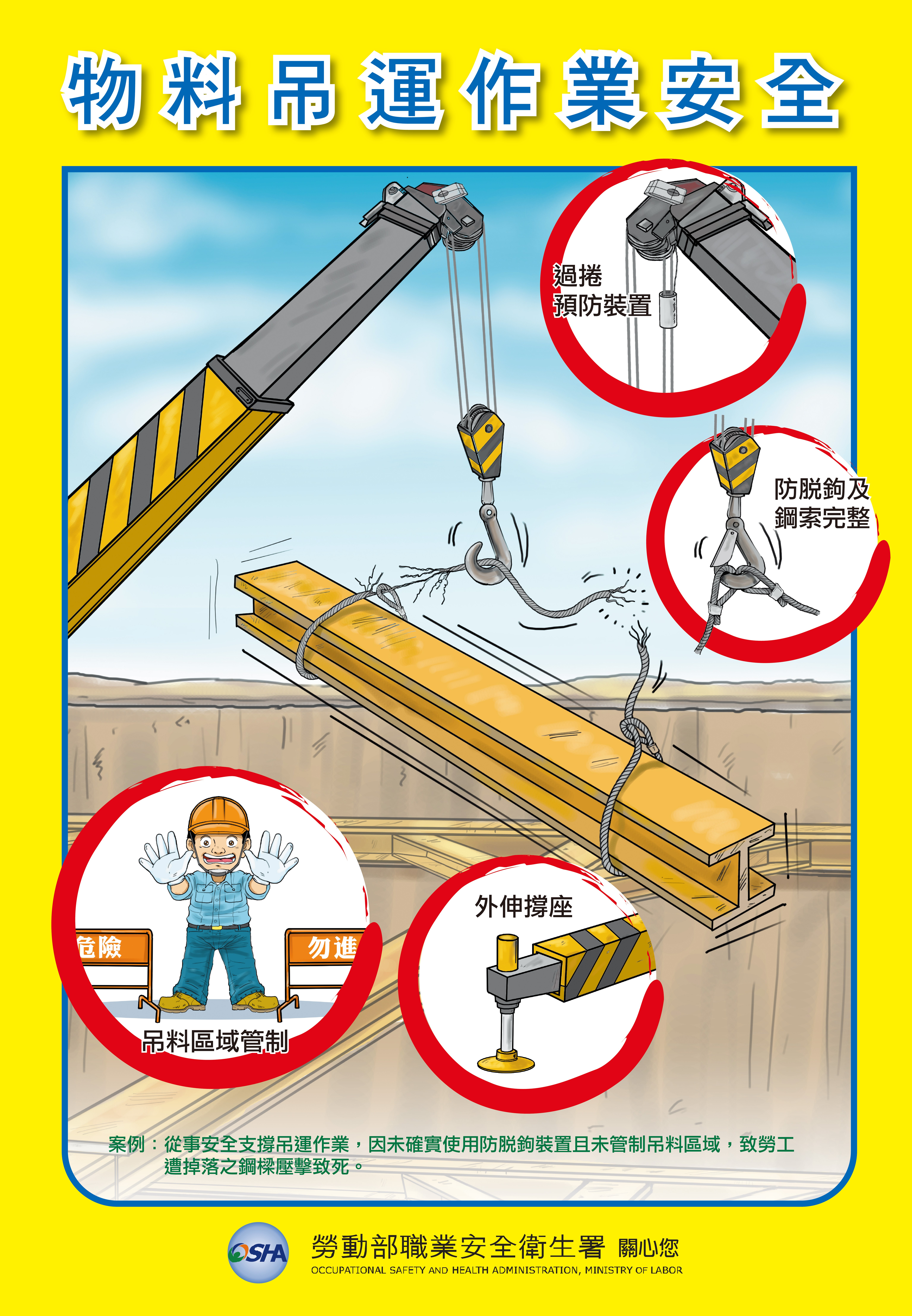 物料吊運作業安全

過捲
預防裝置

防脫鉤及
鋼索完整

危險

勿進

吊料區域管制

外伸撐座

案例：從事安全支撐吊運作業，因未確實使用防脫鉤裝置且未管制吊料區域，致勞工遭掉落之鋼樑壓擊致死。

OSHA

勞動部職業安全衛生署 關心您
OCCUPATIONAL SAFETY AND HEALTH ADMINISTRATION, MINISTRY OF LABOR