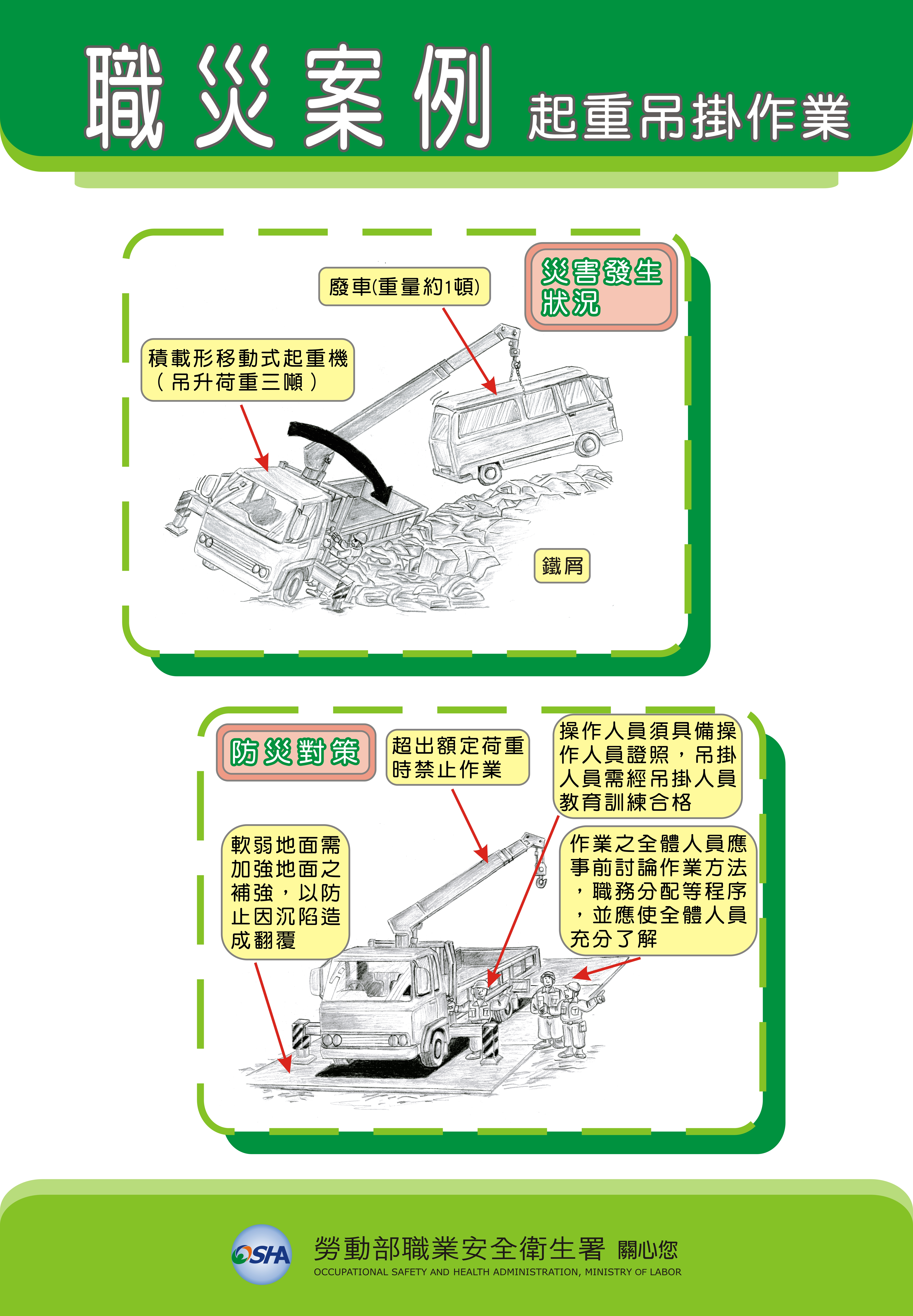 職災案例 起重吊掛作業

災害發生狀況

廢車(重量約1頓)

積載形移動式起重機（吊升荷重三噸）

鐵屑

防災對策

超出額定荷重時禁止作業

操作人員須具備操作人員證照，吊掛人員需經吊掛人員教育訓練合格

軟弱地面需加強地面之補強，以防止因沉陷造成翻覆

作業之全體人員應事前討論作業方法，職務分配等程序，並應使全體人員充分了解

OSHA 勞動部職業安全衛生署 關心您
OCCUPATIONAL SAFETY AND HEALTH ADMINISTRATION, MINISTRY OF LABOR